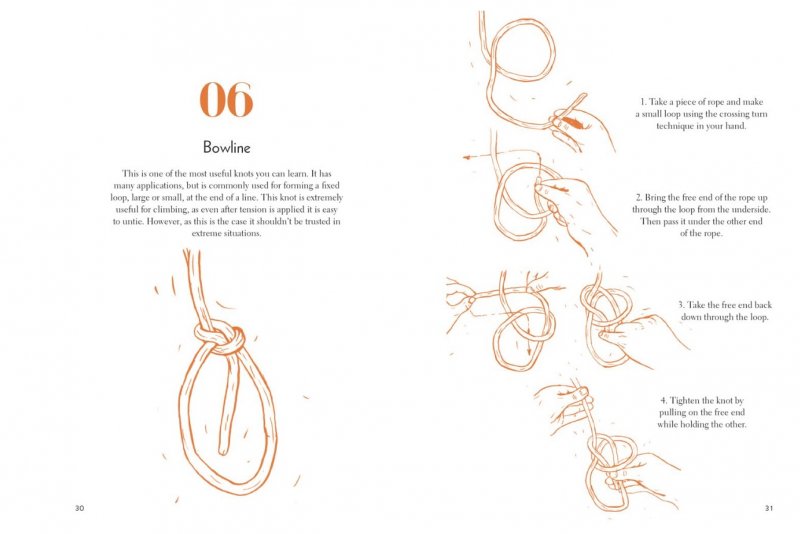 06

Bowline

This is one of the most useful knots you can learn. It has many applications, but is commonly used for forming a fixed loop, large or small, at the end of a line. This knot is extremely useful for climbing, as even after tension is applied it is easy to untie. However, as this is the case it shouldn't be trusted in extreme situations.

30

1. Take a piece of rope and make a small loop using the crossing turn technique in your hand.

2. Bring the free end of the rope up through the loop from the underside. Then pass it under the other end of the rope.

3. Take the free end back down through the loop.

4. Tighten the knot by pulling on the free end while holding the other.

31